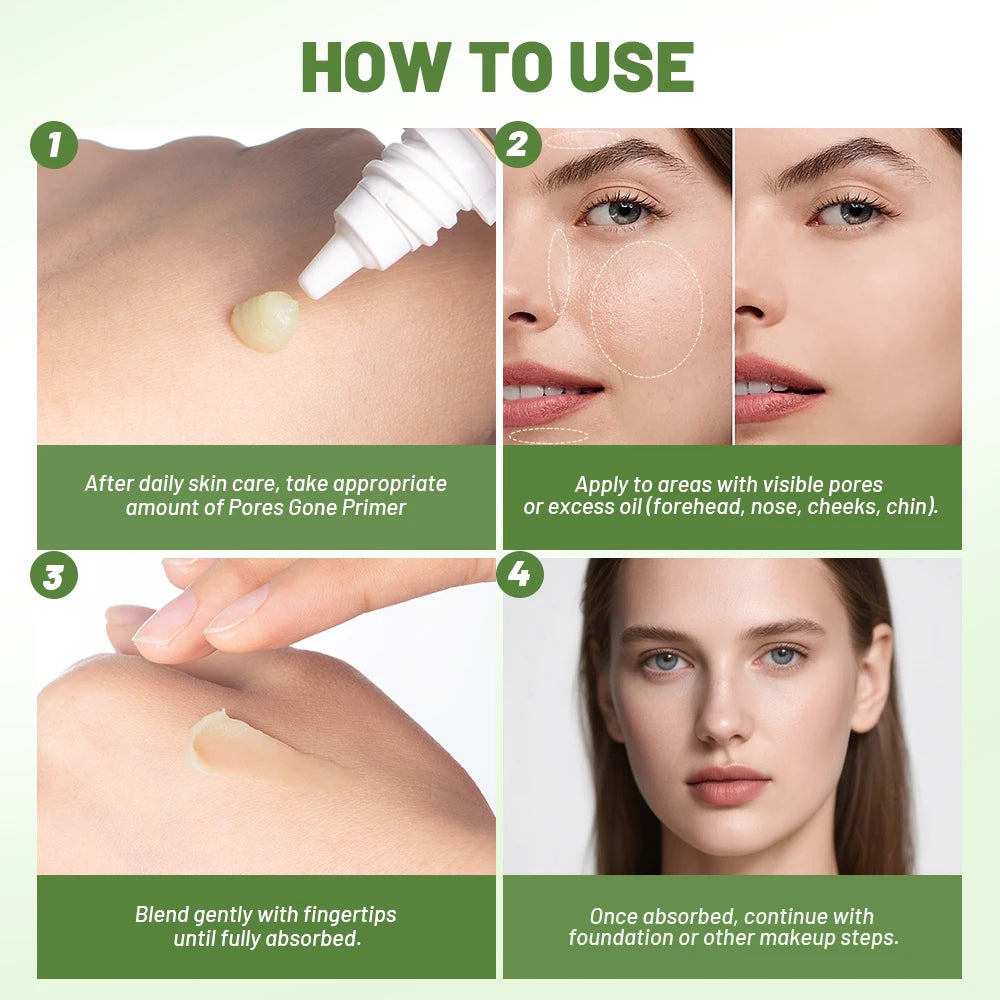 HOW TO USE

1

After daily skin care, take appropriate amount of Pores Gone Primer

2

Apply to areas with visible pores or excess oil (forehead, nose, cheeks, chin).

3

Blend gently with fingertips until fully absorbed.

4

Once absorbed, continue with foundation or other makeup steps.