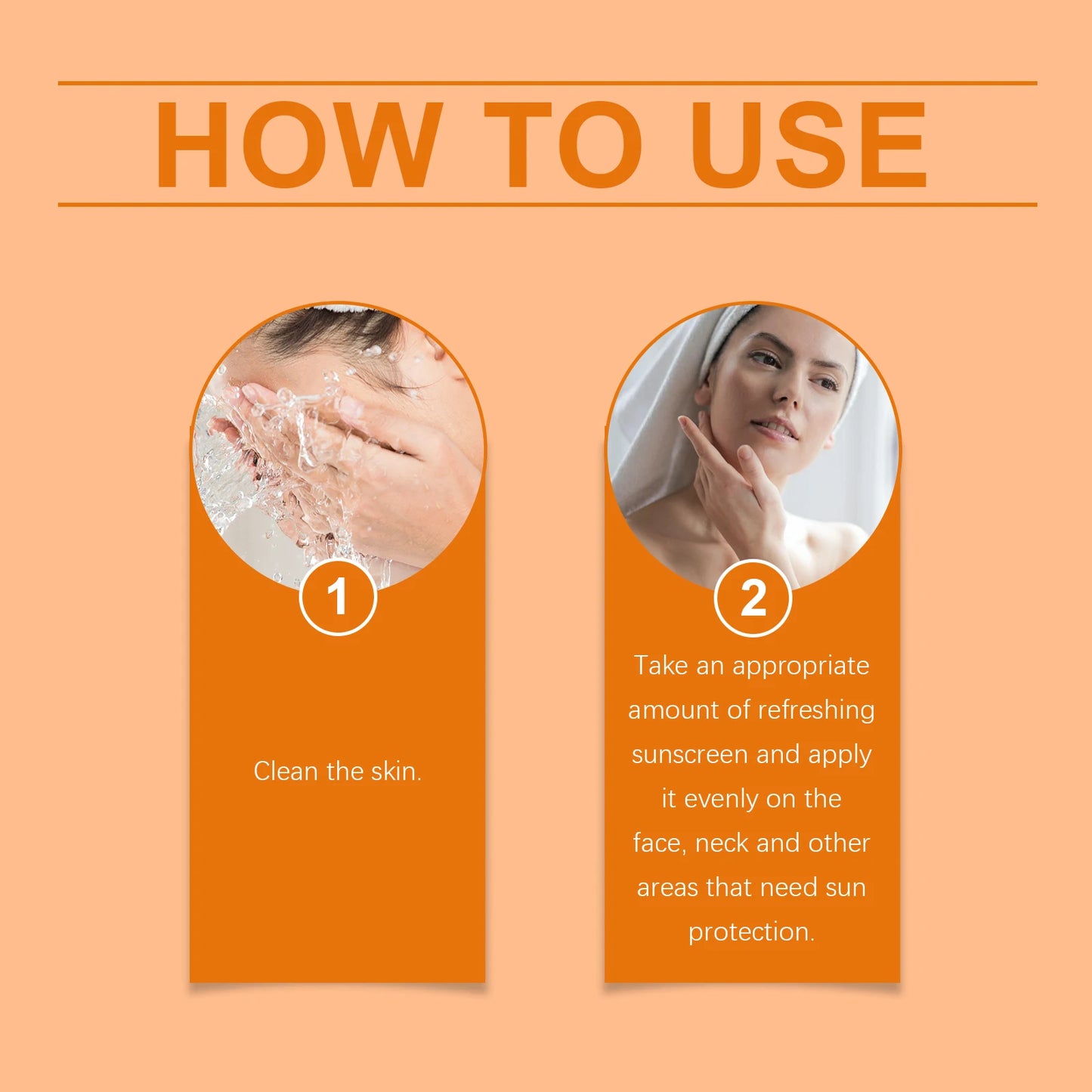 HOW TO USE

1

Clean the skin.

2

Take an appropriate amount of refreshing sunscreen and apply it evenly on the face, neck and other areas that need sun protection.