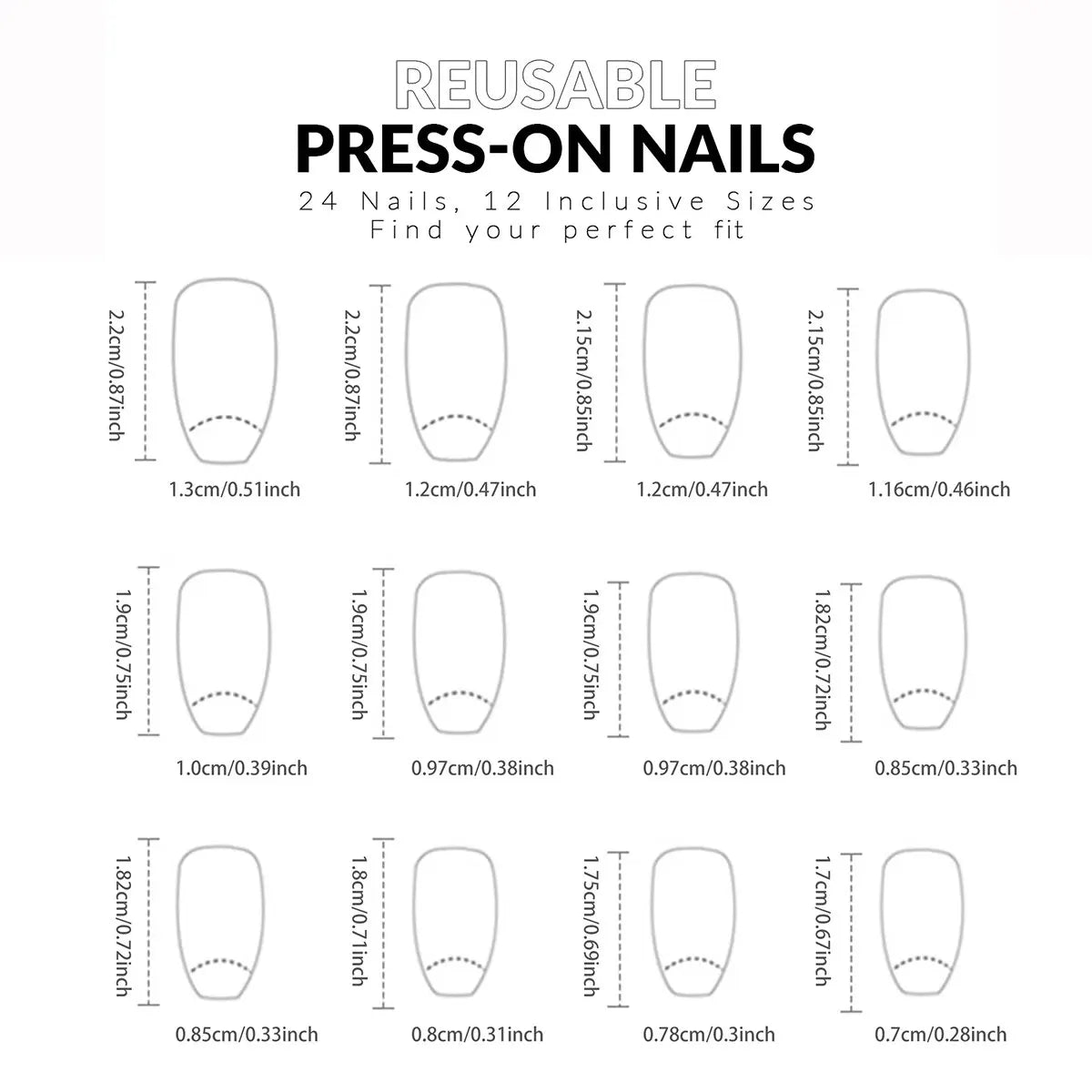 REUSABLE
PRESS-ON NAILS
24 Nails, 12 Inclusive Sizes
Find your perfect fit

2.2cm/0.87inch
1.3cm/0.51inch

2.2cm/0.87inch
1.2cm/0.47inch

2.15cm/0.85inch
1.2cm/0.47inch

2.15cm/0.85inch
1.16cm/0.46inch

1.9cm/0.75inch
1.0cm/0.39inch

1.9cm/0.75inch
0.97cm/0.38inch

1.9cm/0.75inch
0.97cm/0.38inch

1.82cm/0.72inch
0.85cm/0.33inch

1.82cm/0.72inch
0.85cm/0.33inch

1.8cm/0.71inch
0.8cm/0.31inch

1.75cm/0.69inch
0.78cm/0.3inch

1.7cm/0.67inch
0.7cm/0.28inch