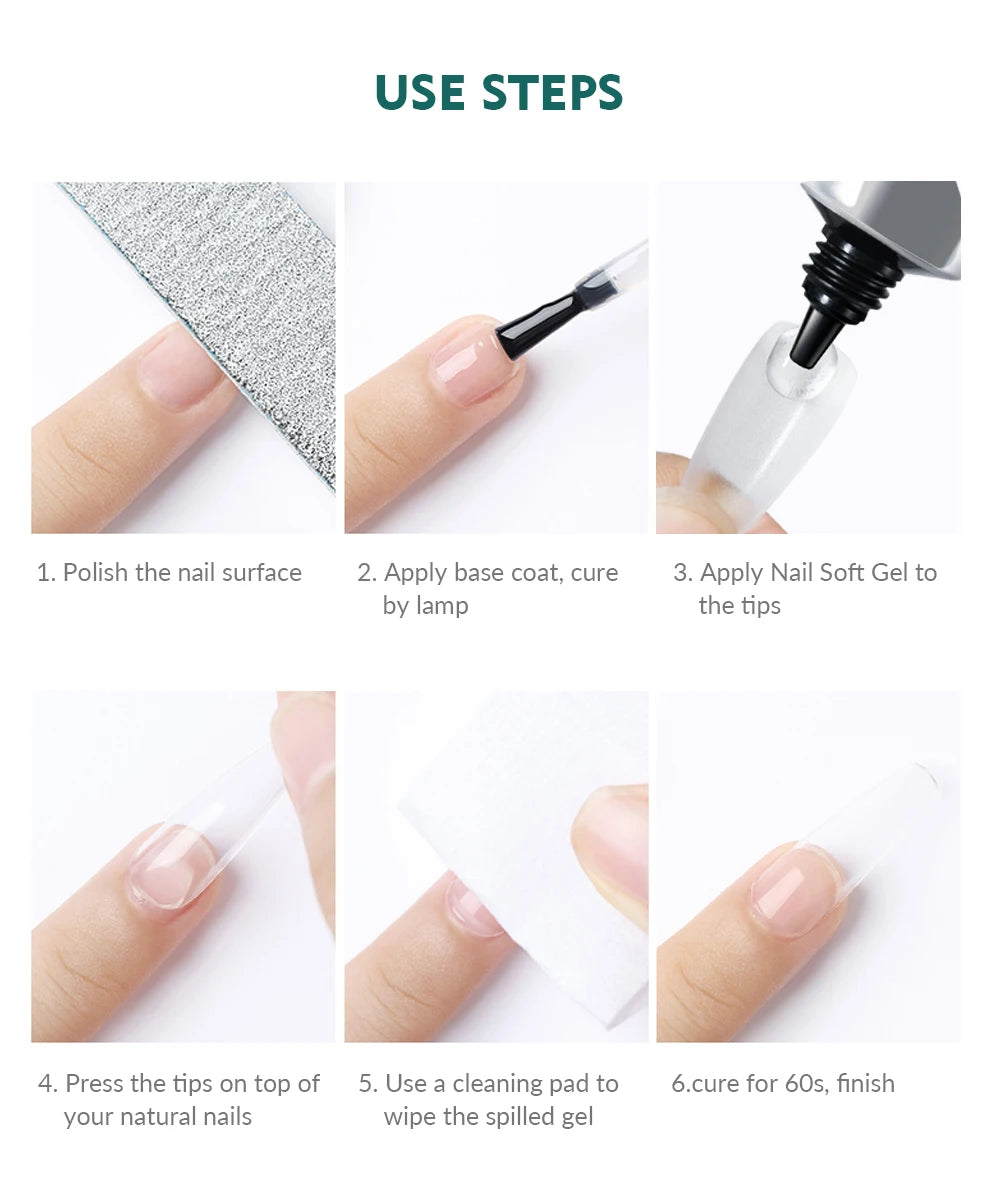 USE STEPS

1. Polish the nail surface

2. Apply base coat, cure by lamp

3. Apply Nail Soft Gel to the tips

4. Press the tips on top of your natural nails

5. Use a cleaning pad to wipe the spilled gel

6.cure for 60s, finish