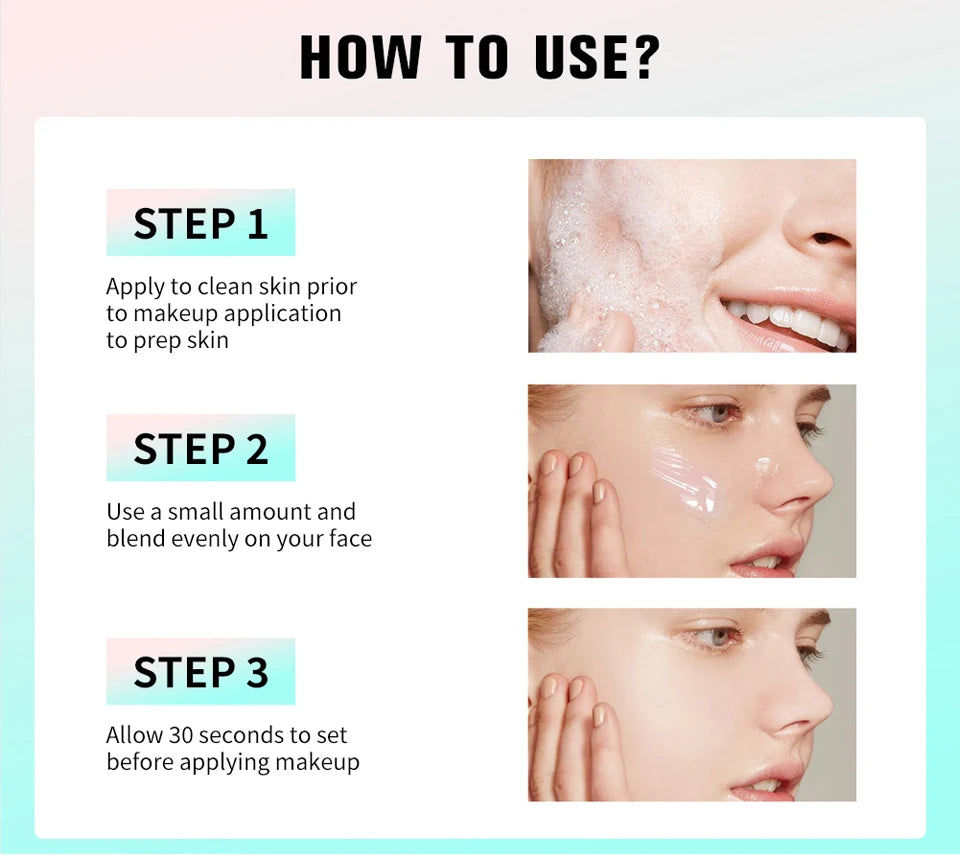 HOW TO USE?

STEP 1

Apply to clean skin prior to makeup application to prep skin

STEP 2

Use a small amount and blend evenly on your face

STEP 3

Allow 30 seconds to set before applying makeup