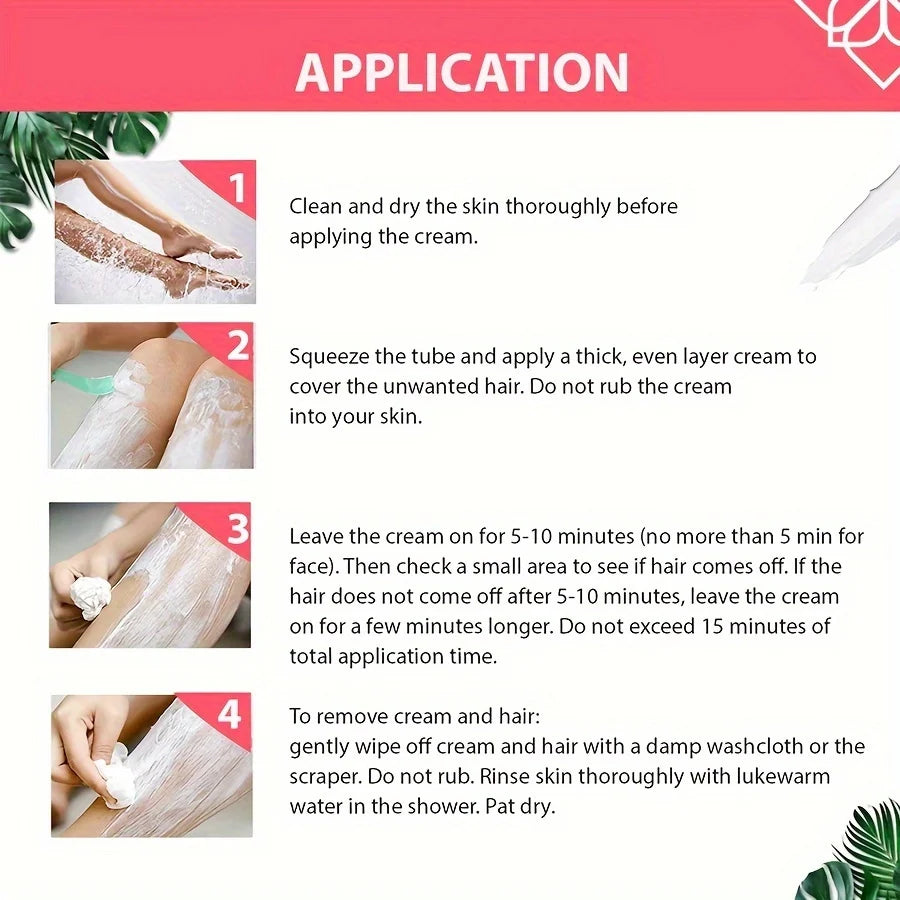 APPLICATION

1

Clean and dry the skin thoroughly before applying the cream.

2

Squeeze the tube and apply a thick, even layer cream to cover the unwanted hair. Do not rub the cream into your skin.

3

Leave the cream on for 5-10 minutes (no more than 5 min for face). Then check a small area to see if hair comes off. If the hair does not come off after 5-10 minutes, leave the cream on for a few minutes longer. Do not exceed 15 minutes of total application time.

4

To remove cream and hair:
gently wipe off cream and hair with a damp washcloth or the scraper. Do not rub. Rinse skin thoroughly with lukewarm water in the shower. Pat dry.