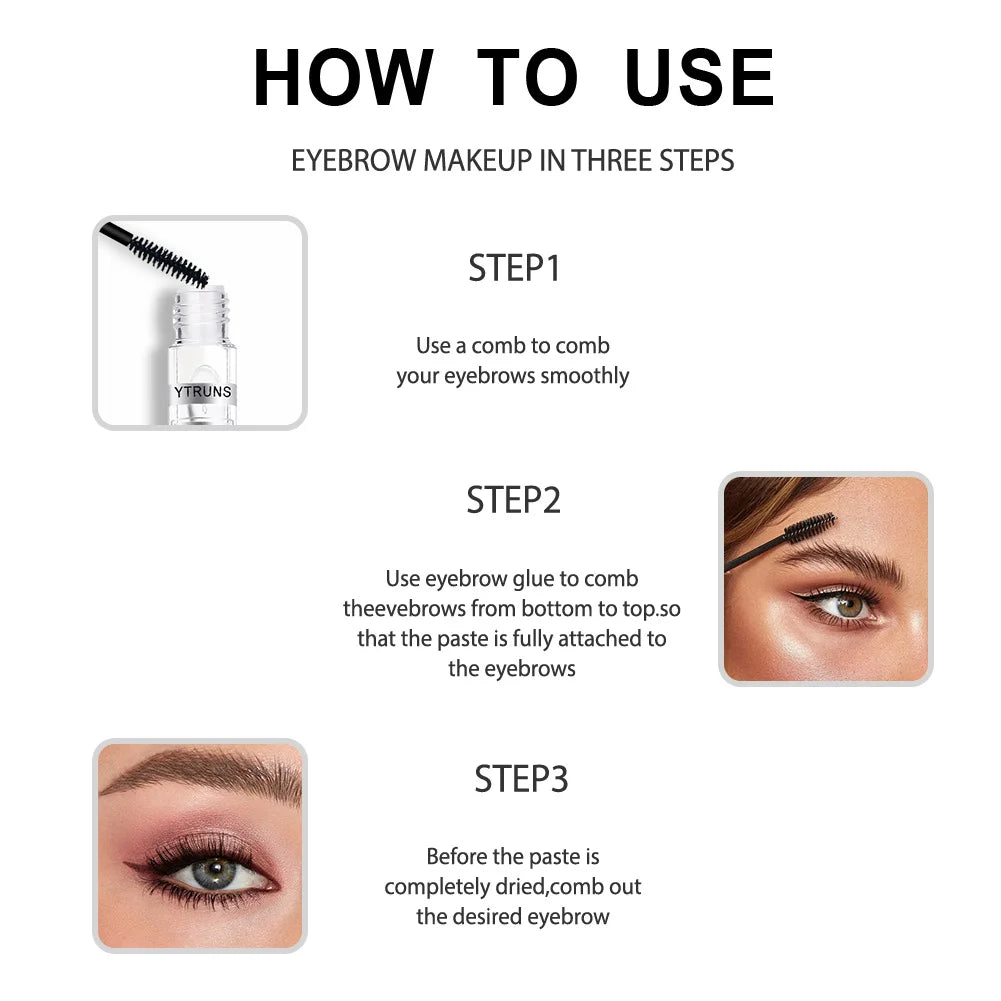 HOW TO USE

EYEBROW MAKEUP IN THREE STEPS

YTRUNS

STEP1

Use a comb to comb your eyebrows smoothly

STEP2

Use eyebrow glue to comb theevebrows from bottom to top.so that the paste is fully attached to the eyebrows

STEP3

Before the paste is completely dried,comb out the desired eyebrow