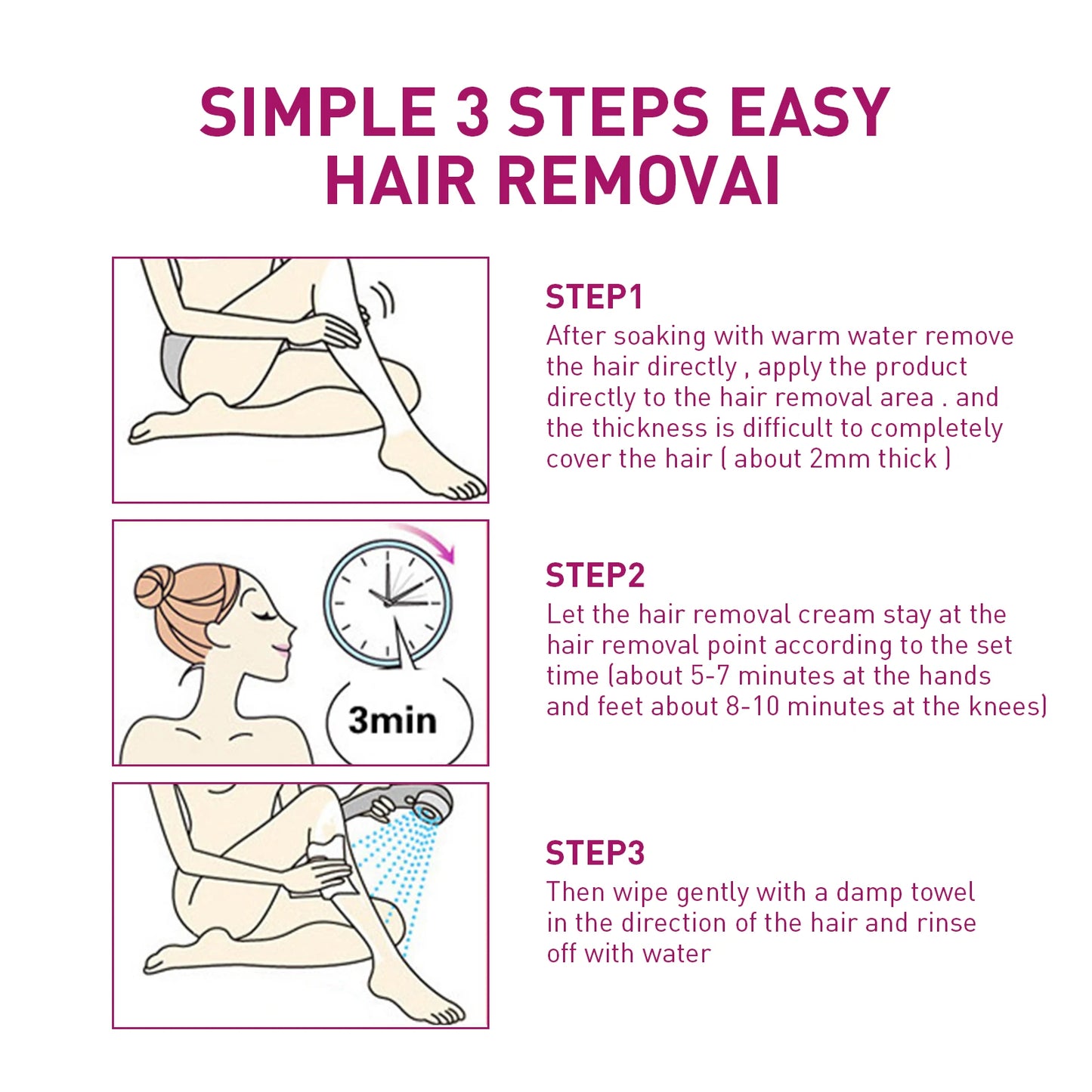 SIMPLE 3 STEPS EASY HAIR REMOVAI

STEP1
After soaking with warm water remove the hair directly , apply the product directly to the hair removal area . and the thickness is difficult to completely cover the hair ( about 2mm thick )

3min

STEP2
Let the hair removal cream stay at the hair removal point according to the set time (about 5-7 minutes at the hands and feet about 8-10 minutes at the knees)

STEP3
Then wipe gently with a damp towel in the direction of the hair and rinse off with water