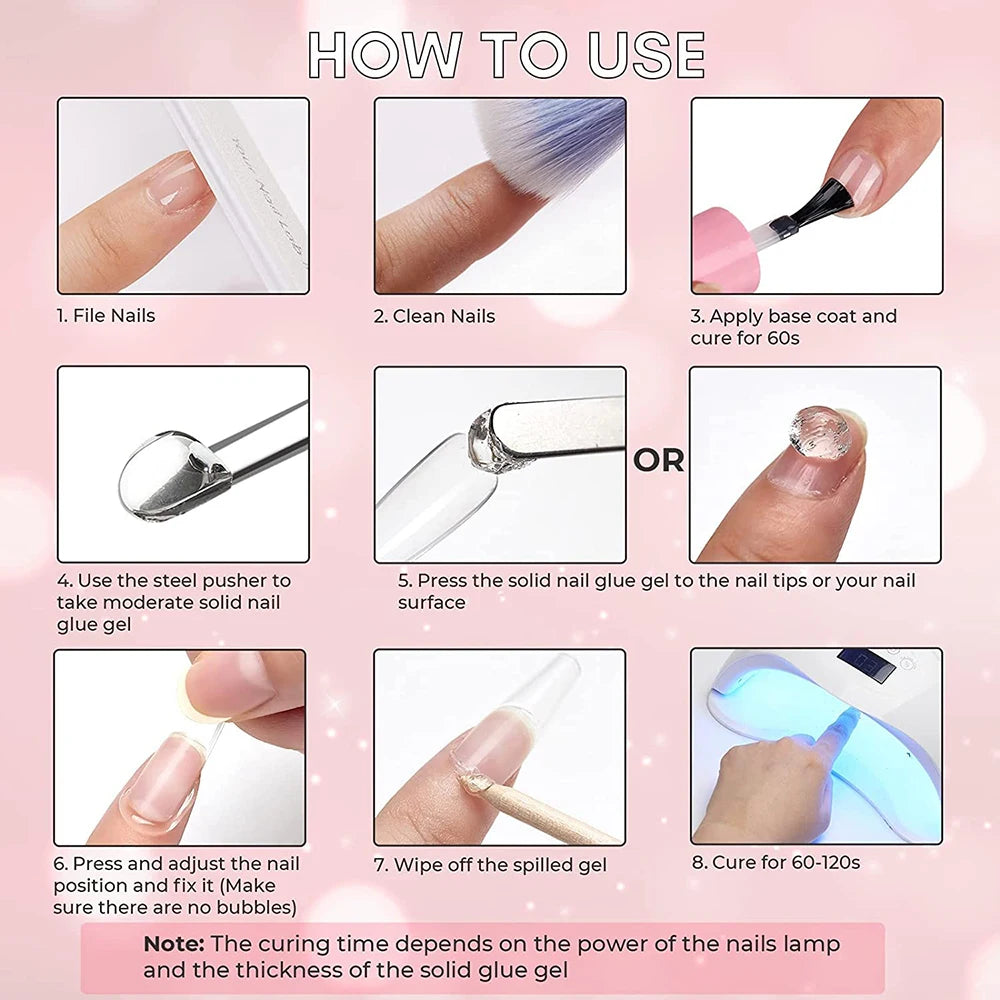 HOW TO USE

1. File Nails

2. Clean Nails

3. Apply base coat and cure for 60s

4. Use the steel pusher to take moderate solid nail glue gel

OR

5. Press the solid nail glue gel to the nail tips or your nail surface

6. Press and adjust the nail position and fix it (Make sure there are no bubbles)

7. Wipe off the spilled gel

8. Cure for 60-120s

**Note:** The curing time depends on the power of the nails lamp and the thickness of the solid glue gel