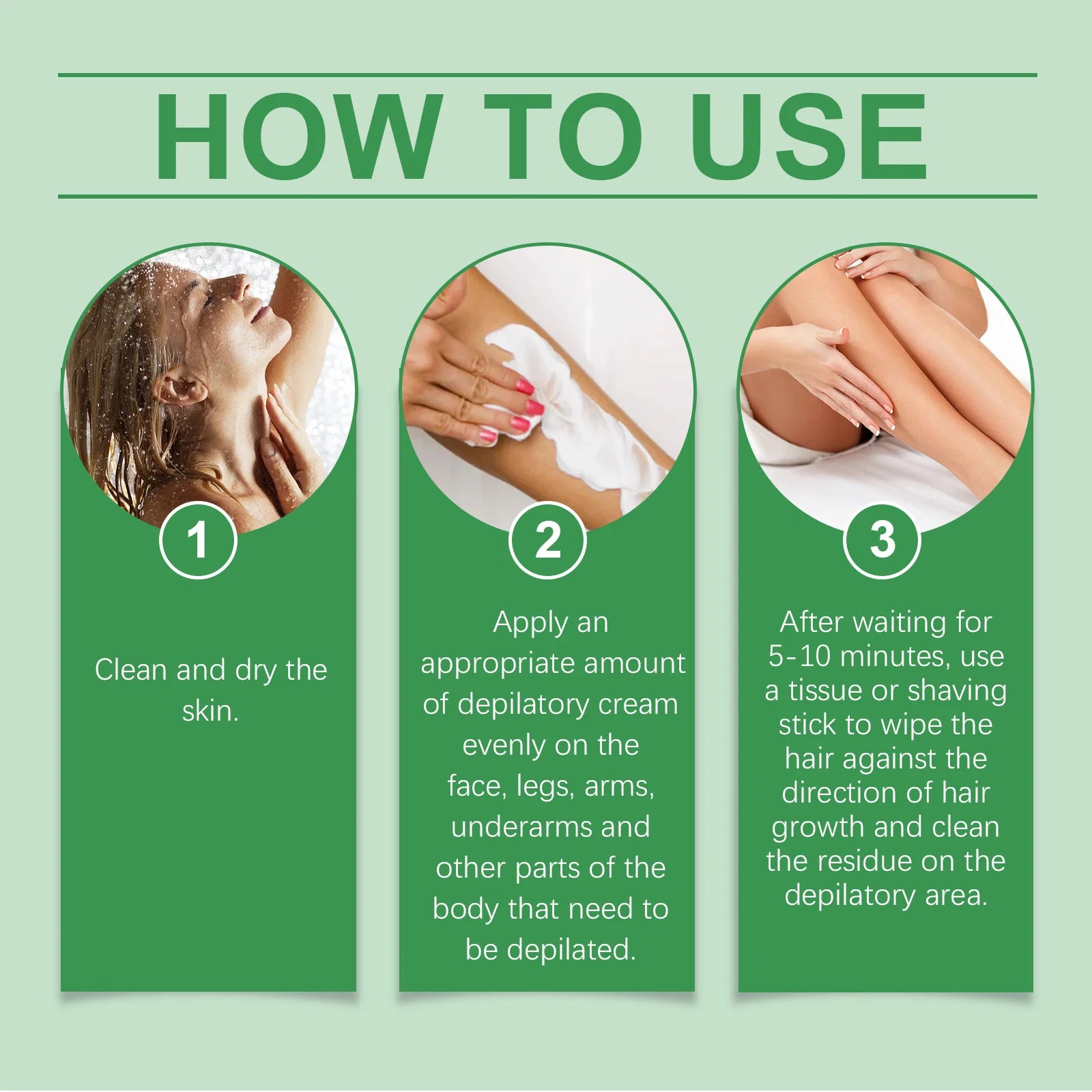 HOW TO USE

1

Clean and dry the skin.

2

Apply an appropriate amount of depilatory cream evenly on the face, legs, arms, underarms and other parts of the body that need to be depilated.

3

After waiting for 5-10 minutes, use a tissue or shaving stick to wipe the hair against the direction of hair growth and clean the residue on the depilatory area.