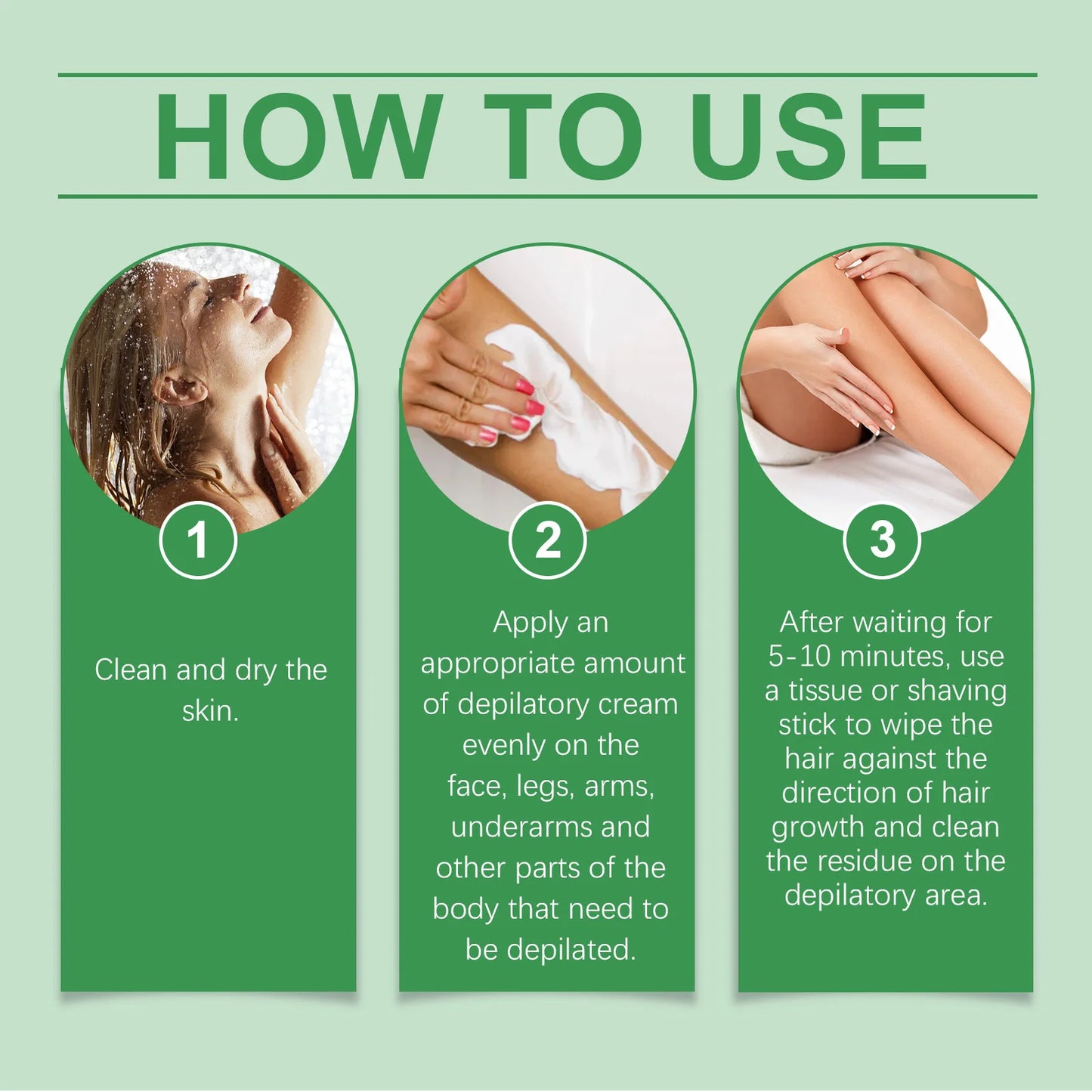 HOW TO USE

1

Clean and dry the skin.

2

Apply an appropriate amount of depilatory cream evenly on the face, legs, arms, underarms and other parts of the body that need to be depilated.

3

After waiting for 5-10 minutes, use a tissue or shaving stick to wipe the hair against the direction of hair growth and clean the residue on the depilatory area.