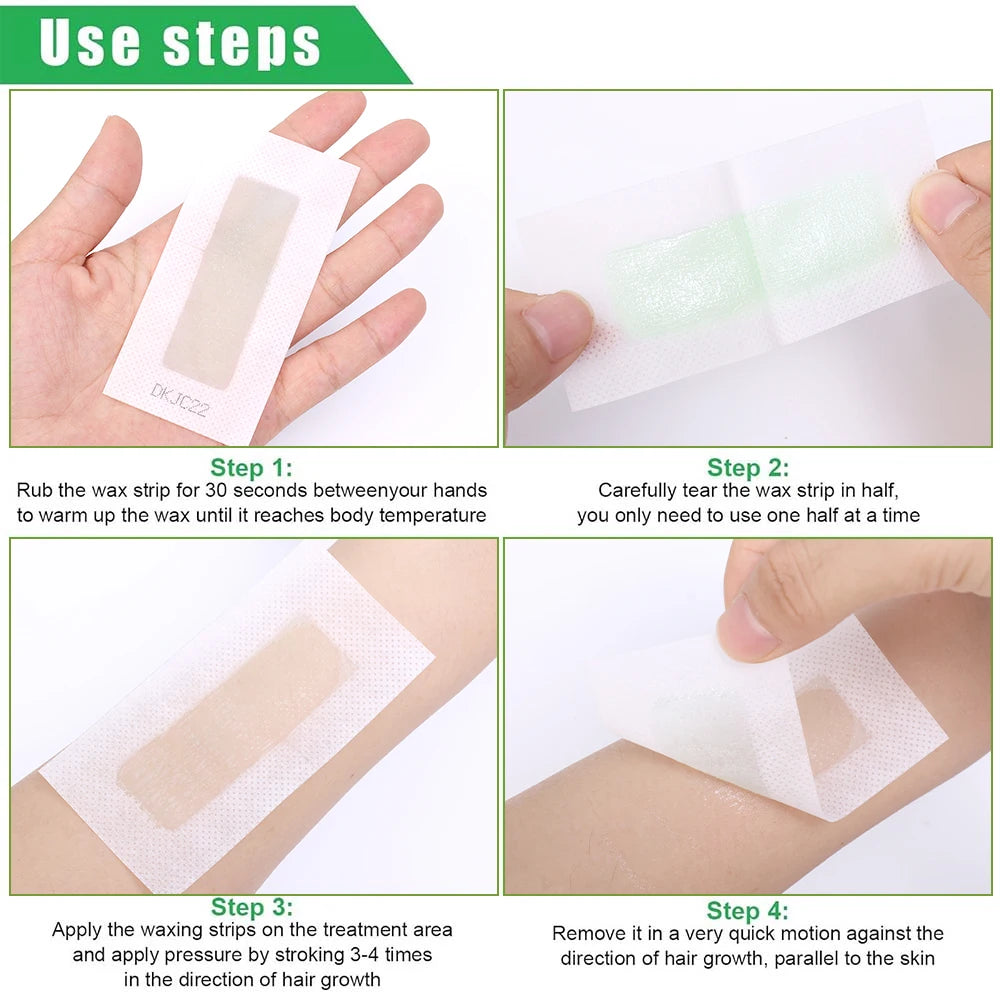 Use steps

DKJC22

Step 1:
Rub the wax strip for 30 seconds betweenyour hands to warm up the wax until it reaches body temperature

Step 2:
Carefully tear the wax strip in half, you only need to use one half at a time

Step 3:
Apply the waxing strips on the treatment area and apply pressure by stroking 3-4 times in the direction of hair growth

Step 4:
Remove it in a very quick motion against the direction of hair growth, parallel to the skin